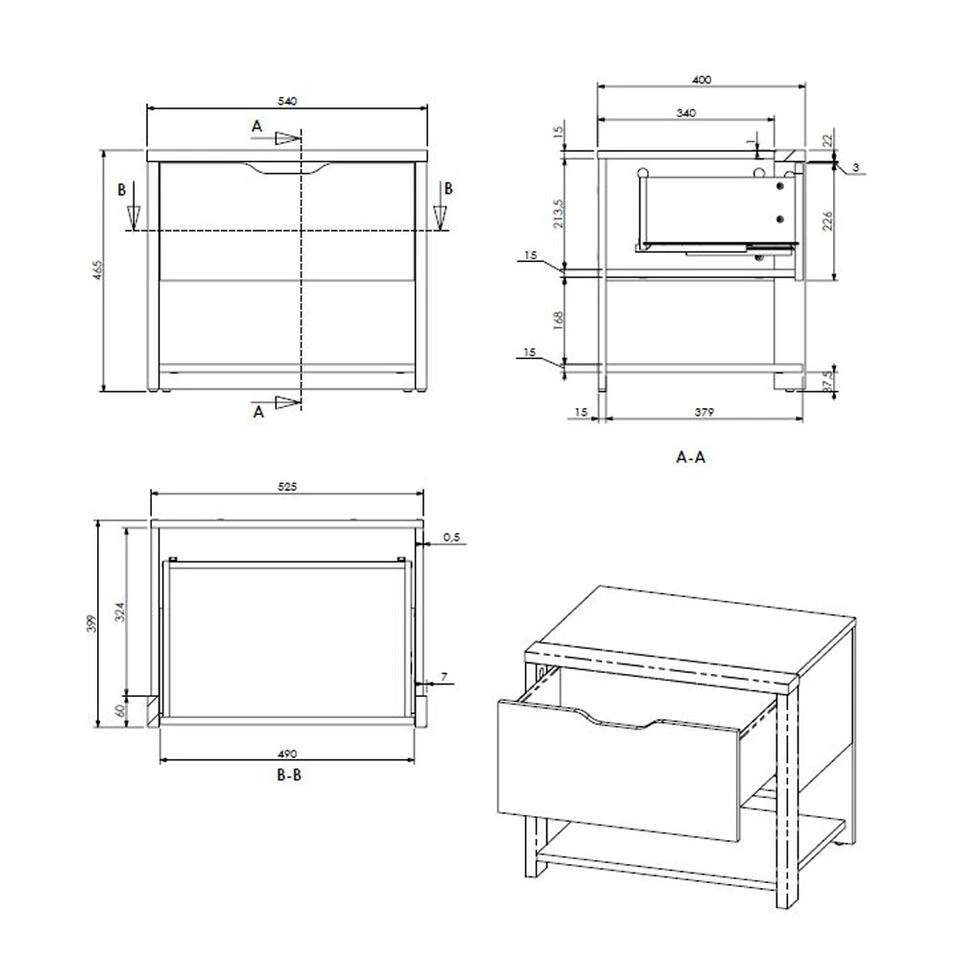 540
A
B
B
465
A

400
340
15
1
22
3
213,5
226
15
168
15
37,5
15
379
A-A

525
0,5
399
324
7
60
490
B-B